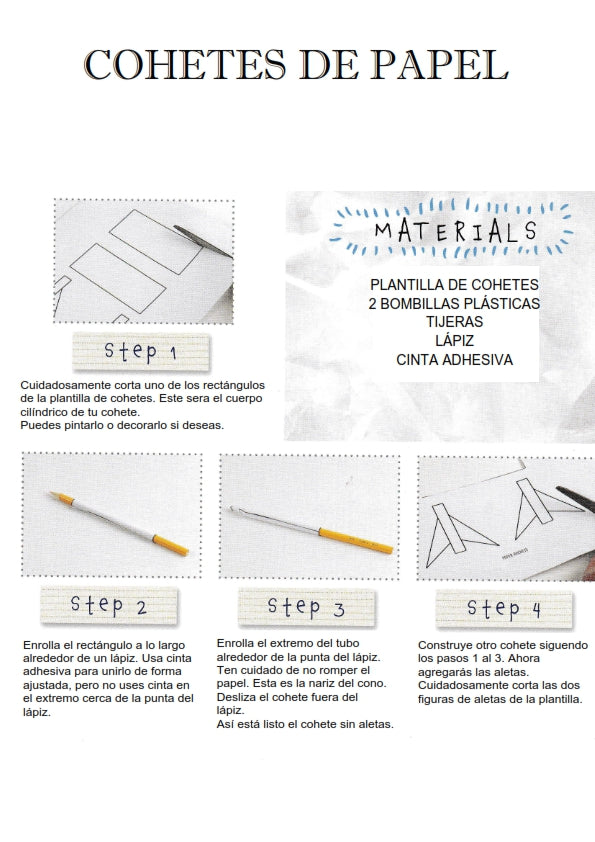 COHETES DE PAPEL

MATERIALS

PLANTILLA DE COHETES
2 BOMBILLAS PLÁSTICAS
TIJERAS
LÁPIZ
CINTA ADHESIVA

step 1

Cuidadosamente corta uno de los rectángulos de la plantilla de cohetes. Este sera el cuerpo cilíndrico de tu cohete.
Puedes pintarlo o decorarlo si deseas.

step 2

Enrolla el rectángulo a lo largo alrededor de un lápiz. Usa cinta adhesiva para unirlo de forma ajustada, pero no uses cinta en el extremo cerca de la punta del lápiz.

step 3

Enrolla el extremo del tubo alrededor de la punta del lápiz. Ten cuidado de no romper el papel. Esta es la nariz del cono. Desliza el cohete fuera del lápiz.
Así está listo el cohete sin aletas.

step 4

Construye otro cohete siguendo los pasos 1 al 3. Ahora agregarás las aletas. Cuidadosamente corta las dos figuras de aletas de la plantilla.